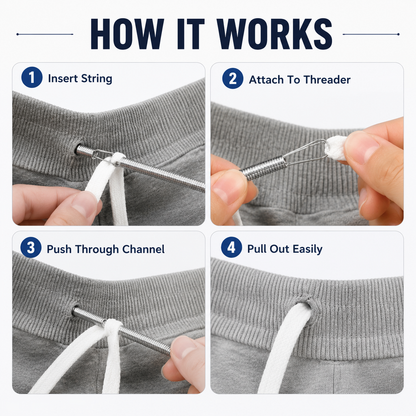 HOW IT WORKS

1 Insert String

2 Attach To Threader

3 Push Through Channel

4 Pull Out Easily